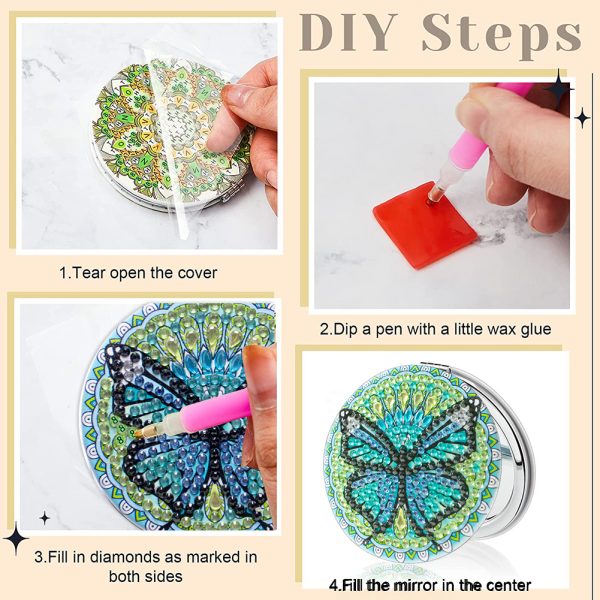 DIY Steps

1.Tear open the cover

2.Dip a pen with a little wax glue

3.Fill in diamonds as marked in both sides

4.Fill the mirror in the center